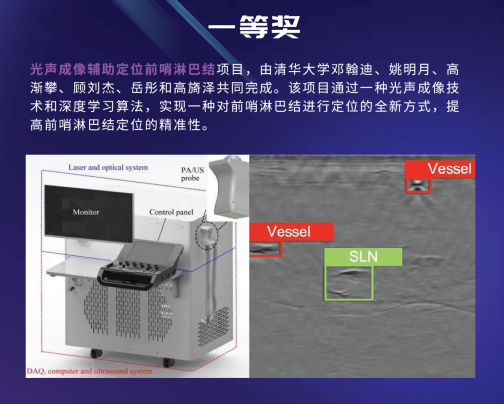 一等奖

光声成像辅助定位前哨淋巴结项目，由清华大学邓翰迪、姚明月、高渐攀、顾刘杰、岳彤和高旖泽共同完成。该项目通过一种光声成像技术和深度学习算法，实现一种对前哨淋巴结进行定位的全新方式，提高前哨淋巴结定位的精准性。

Laser and optical system
PA/US probe
Monitor
Control panel
DAQ, computer and ultrasound system

Vessel
Vessel
SLN